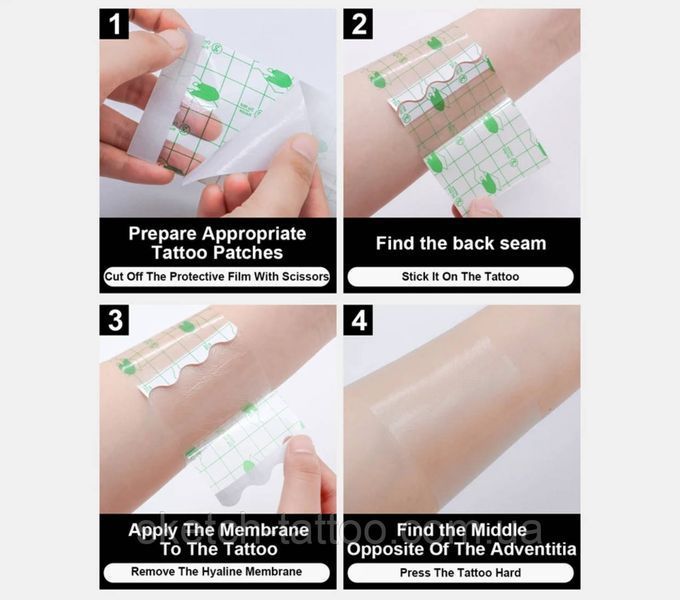 1

Prepare Appropriate Tattoo Patches

Cut Off The Protective Film With Scissors

2

Find the back seam

Stick It On The Tattoo

3

Apply The Membrane To The Tattoo

Remove The Hyaline Membrane

4

Find the Middle Opposite Of The Adventitia

Press The Tattoo Hard

sketch-tattoo.com.ua